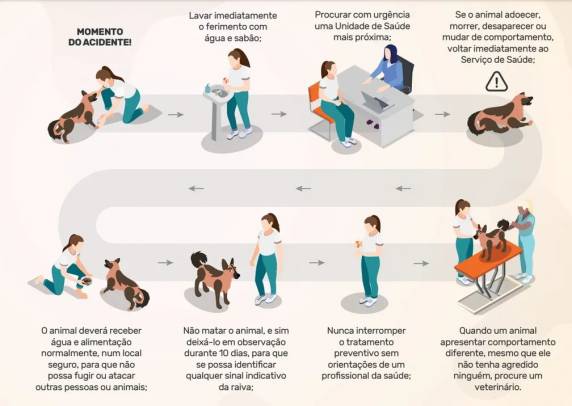 MOMENTO DO ACIDENTE!

Lavar imediatamente o ferimento com água e sabão;

Procurar com urgência uma Unidade de Saúde mais próxima;

Se o animal adoecer, morrer, desaparecer ou mudar de comportamento, voltar imediatamente ao Serviço de Saúde;

O animal deverá receber água e alimentação normalmente, num local seguro, para que não possa fugir ou atacar outras pessoas ou animais;

Não matar o animal, e sim deixá-lo em observação durante 10 dias, para que se possa identificar qualquer sinal indicativo da raiva;

Nunca interromper o tratamento preventivo sem orientações de um profissional da saúde;

Quando um animal apresentar comportamento diferente, mesmo que ele não tenha agredido ninguém, procure um veterinário.